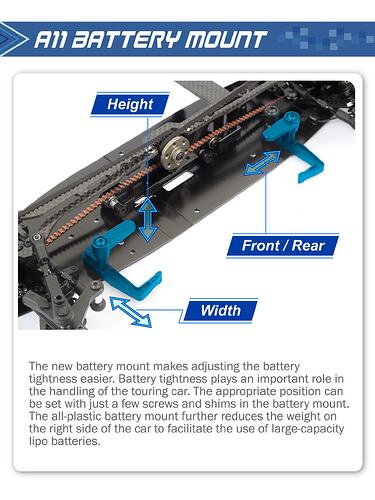 A11 BATTERY MOUNT

Height

Front / Rear

Width

The new battery mount makes adjusting the battery tightness easier. Battery tightness plays an important role in the handling of the touring car. The appropriate position can be set with just a few screws and shims in the battery mount. The all-plastic battery mount further reduces the weight on the right side of the car to facilitate the use of large-capacity lipo batteries.