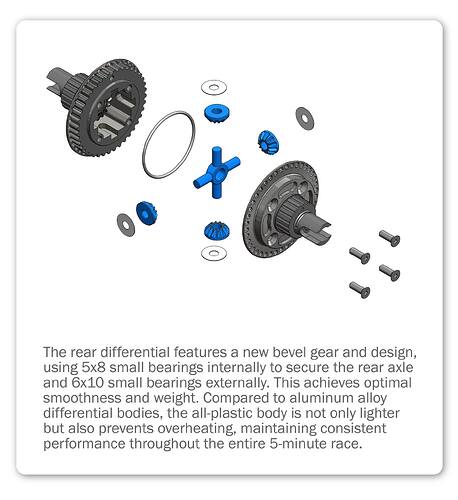 The rear differential features a new bevel gear and design, using 5x8 small bearings internally to secure the rear axle and 6x10 small bearings externally. This achieves optimal smoothness and weight. Compared to aluminum alloy differential bodies, the all-plastic body is not only lighter but also prevents overheating, maintaining consistent performance throughout the entire 5-minute race.