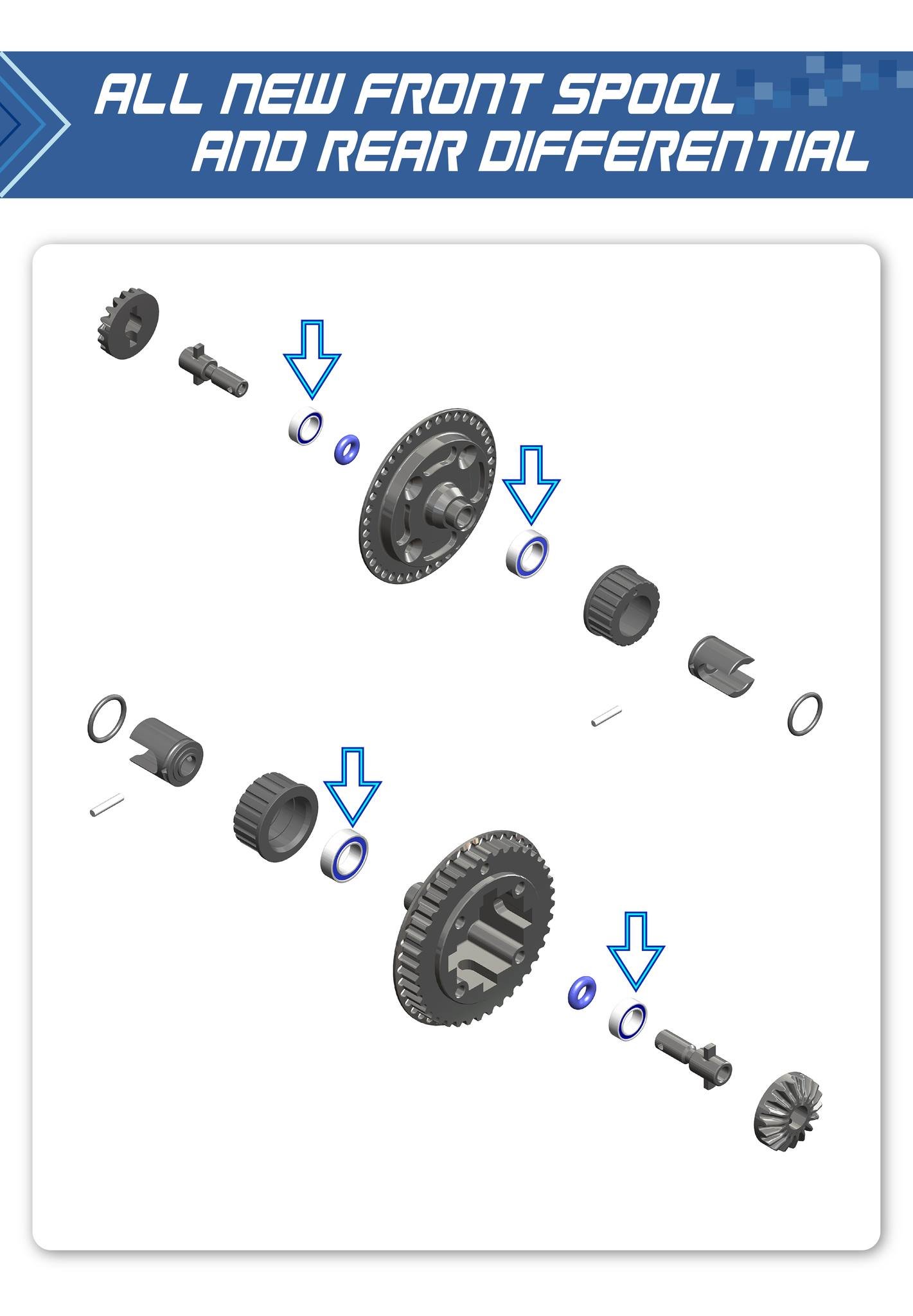 ALL NEW FRONT SPOOL
AND REAR DIFFERENTIAL