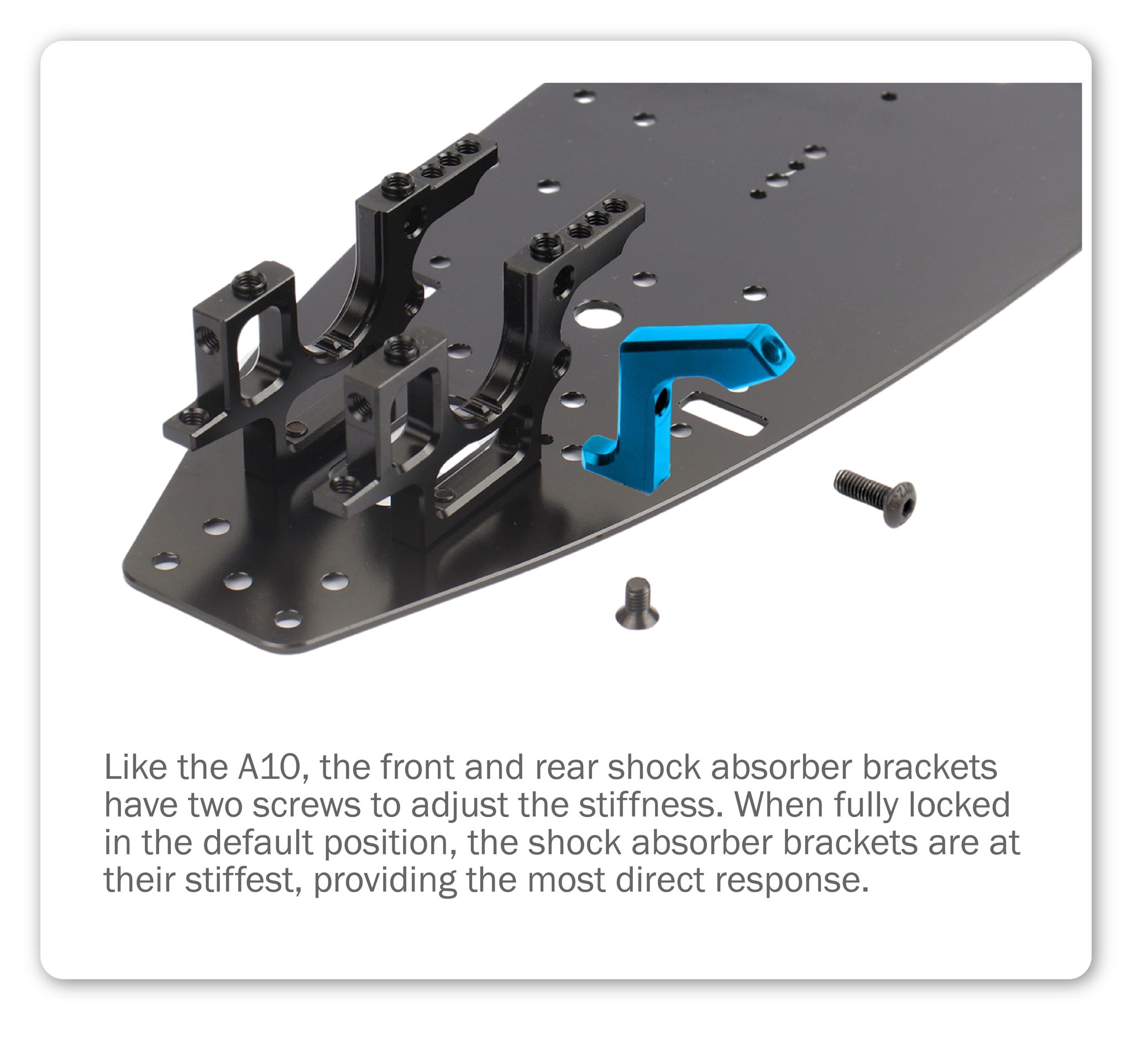 Like the A10, the front and rear shock absorber brackets have two screws to adjust the stiffness. When fully locked in the default position, the shock absorber brackets are at their stiffest, providing the most direct response.